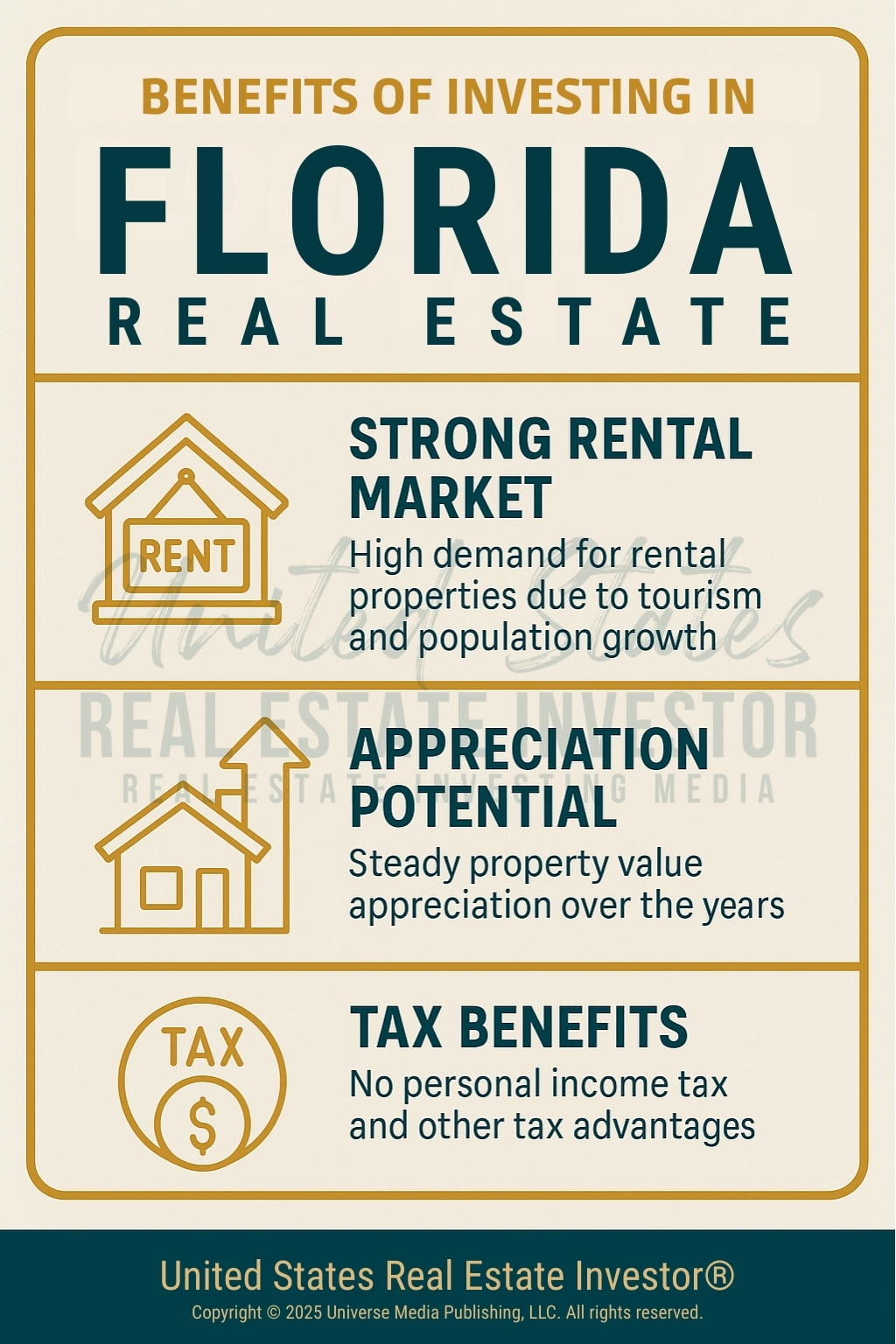 BENEFITS OF INVESTING IN
FLORIDA
REAL ESTATE

RENT

STRONG RENTAL MARKET
High demand for rental properties due to tourism and population growth

United States
REAL ESTATE INVESTOR
REAL ESTATE INVESTING MEDIA

APPRECIATION POTENTIAL
Steady property value appreciation over the years

TAX
$

TAX BENEFITS
No personal income tax and other tax advantages

United States Real Estate Investor®
Copyright © 2025 Universe Media Publishing, LLC. All rights reserved.